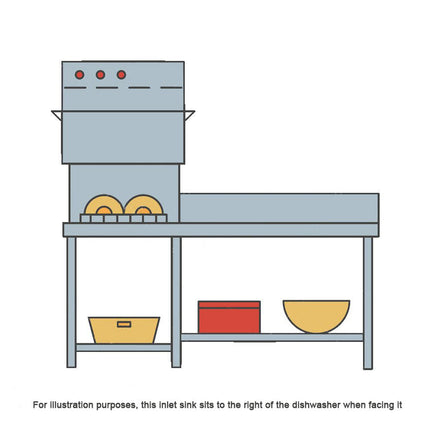 For illustration purposes, this inlet sink sits to the right of the dishwasher when facing it