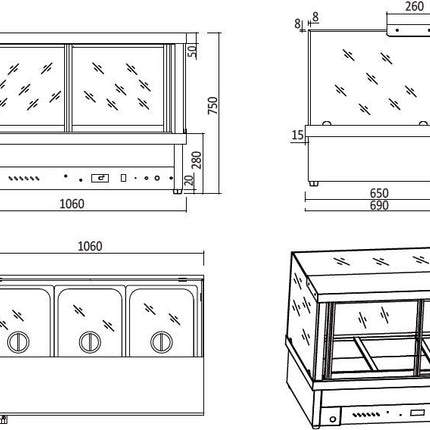 50
750
280
20
1060
260
8
8
15
650
690
1060