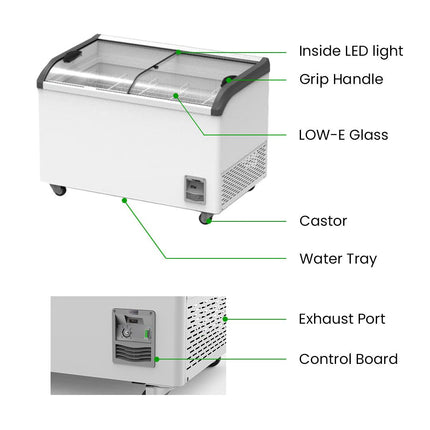 Inside LED light

Grip Handle

LOW-E Glass

Castor

Water Tray

Exhaust Port

Control Board